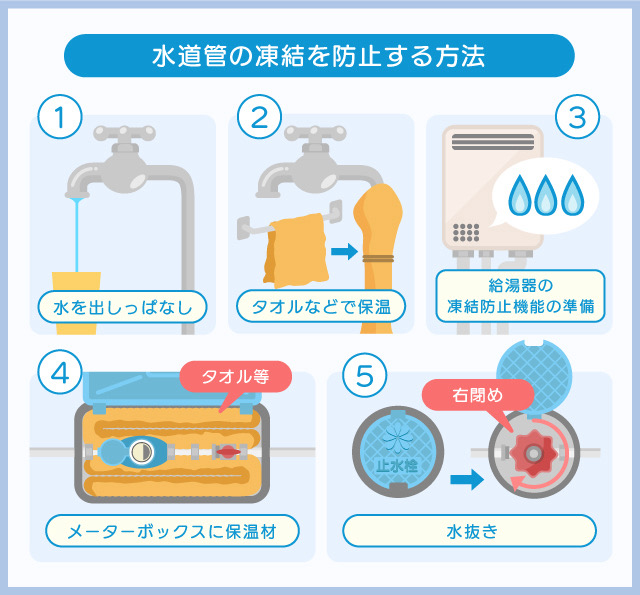 水道管の凍結を防止する方法

①
水を出しっぱなし

②
タオルなどで保温

③
給湯器の
凍結防止機能の準備

④
タオル等
メーターボックスに保温材

⑤
右閉め
止水栓
水抜き